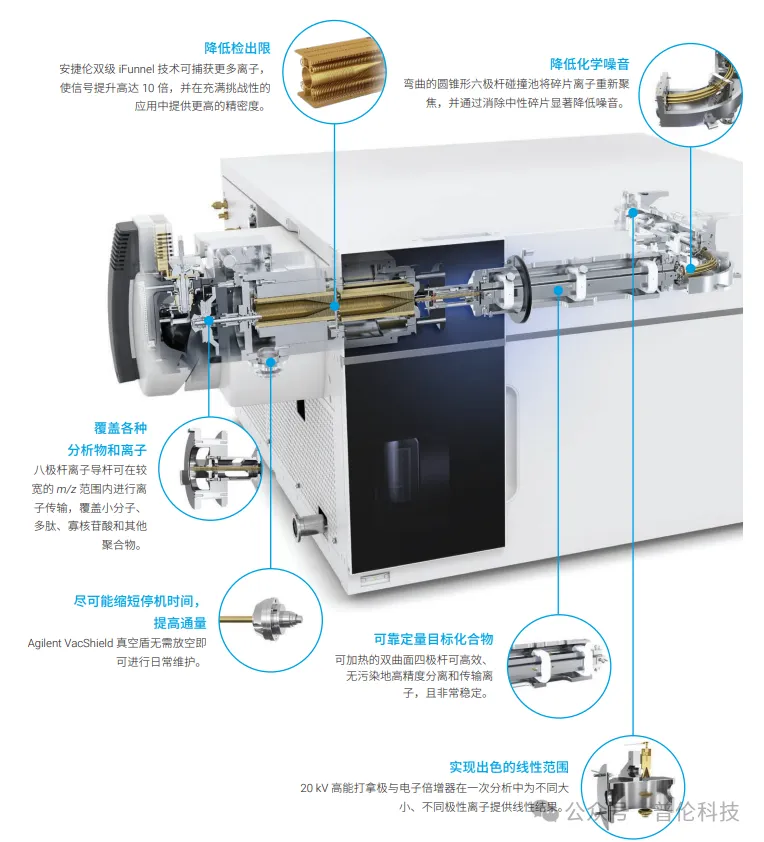 降低检出限

安捷伦双级 iFunnel 技术可捕获更多离子，使信号提升高达 10 倍，并在充满挑战性的应用中提供更高的精密度。

降低化学噪音

弯曲的圆锥形六极杆碰撞池将碎片离子重新聚焦，并通过消除中性碎片显著降低噪音。

覆盖各种分析物和离子

八极杆离子导杆可在较宽的 $m/z$ 范围内进行离子传输，覆盖小分子、多肽、寡核苷酸和其他聚合物。

尽可能缩短停机时间，提高通量

Agilent VacShield 真空盾无需放空即可进行日常维护。

可靠定量目标化合物

可加热的双曲面四极杆可高效、无污染地高精度分离和传输离子，且非常稳定。

实现出色的线性范围

20 kV 高能打拿极与电子倍增器在一次分析中为不同大小、不同极性离子提供线性结果。

公众号 · 普伦科技